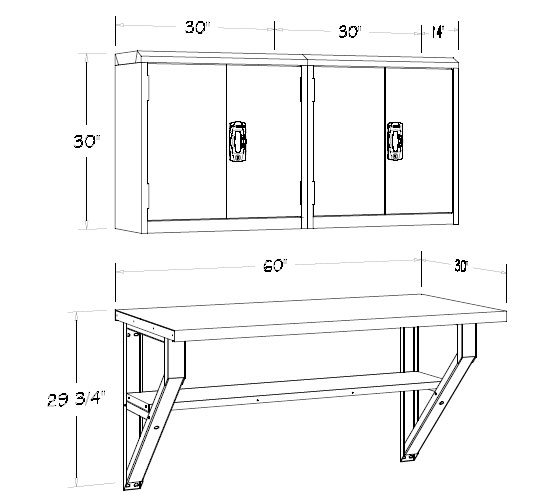 30"
30"
14"
30"
60"
30"
29 3/4"