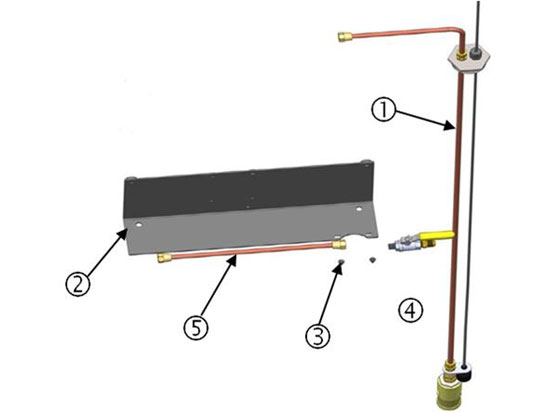 ①
②
⑤
③
④